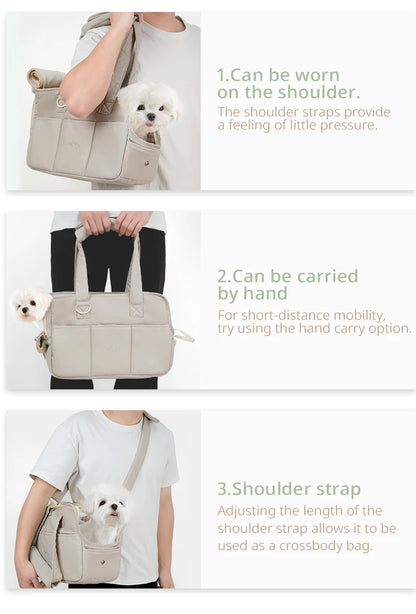 1.Can be worn on the shoulder.

The shoulder straps provide a feeling of little pressure.

2.Can be carried by hand

For short-distance mobility, try using the hand carry option.

3.Shoulder strap

Adjusting the length of the shoulder strap allows it to be used as a crossbody bag.